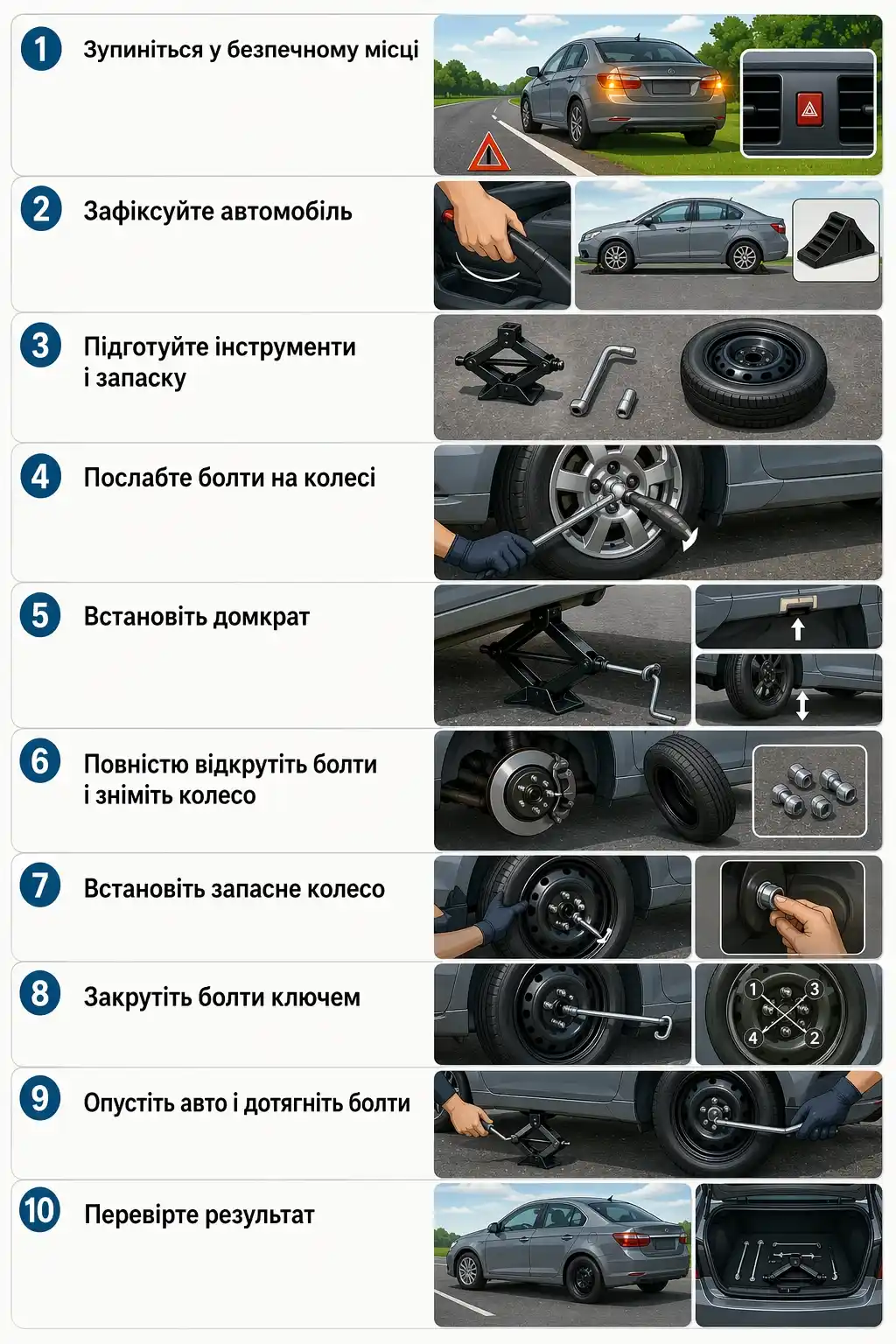 1 Зупиніться у безпечному місці

2 Зафіксуйте автомобіль

3 Підготуйте інструменти і запаску

4 Послабте болти на колесі

5 Встановіть домкрат

6 Повністю відкрутіть болти і зніміть колесо

7 Встановіть запасне колесо

8 Закрутіть болти ключем

1 3 4 2

9 Опустіть авто і дотягніть болти

10 Перевірте результат